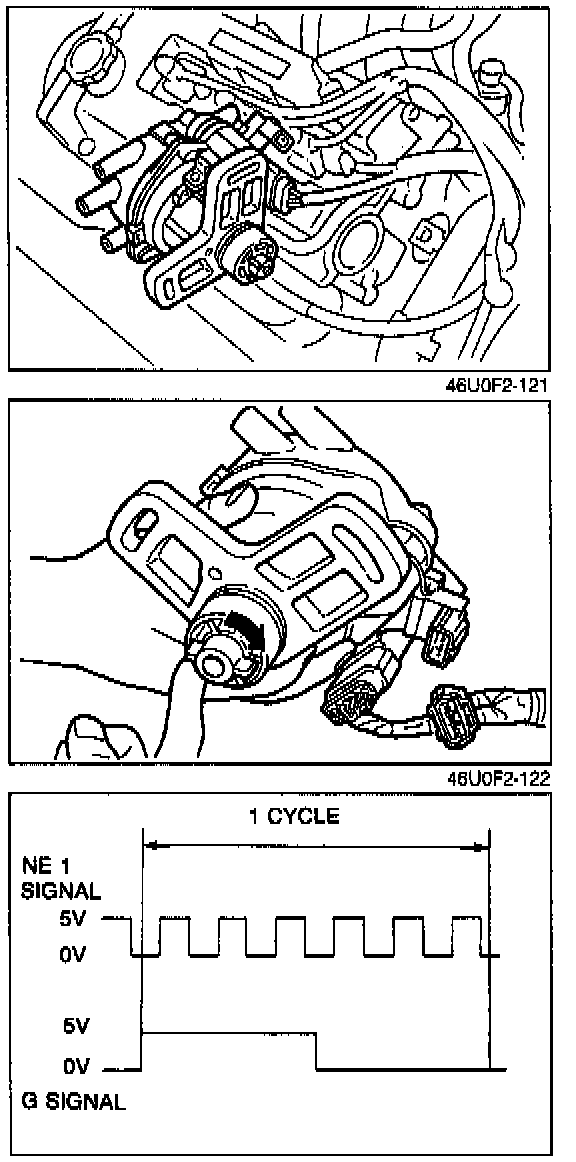 46U0F2-121

46U0F2-122

1 CYCLE

NE 1 SIGNAL

5V

0V

5V

0V

G SIGNAL