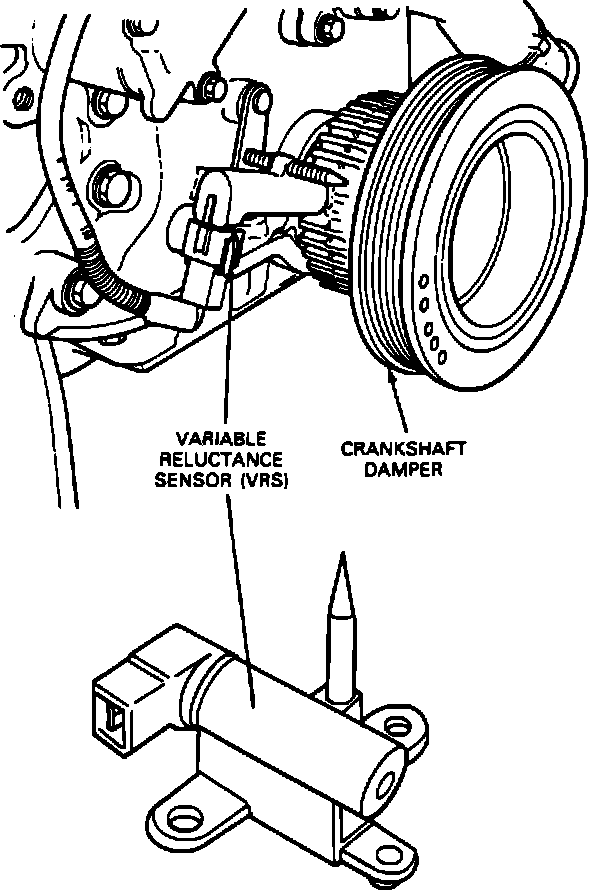 VARIABLE RELUCTANCE SENSOR (VRS)

CRANKSHAFT DAMPER