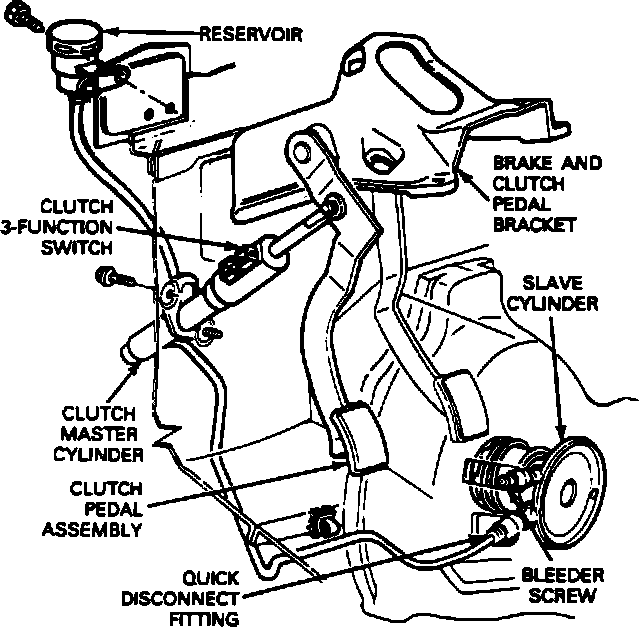 RESERVOIR

BRAKE AND CLUTCH PEDAL BRACKET

CLUTCH 3-FUNCTION SWITCH

SLAVE CYLINDER

CLUTCH MASTER CYLINDER

CLUTCH PEDAL ASSEMBLY

QUICK DISCONNECT FITTING

BLEEDER SCREW