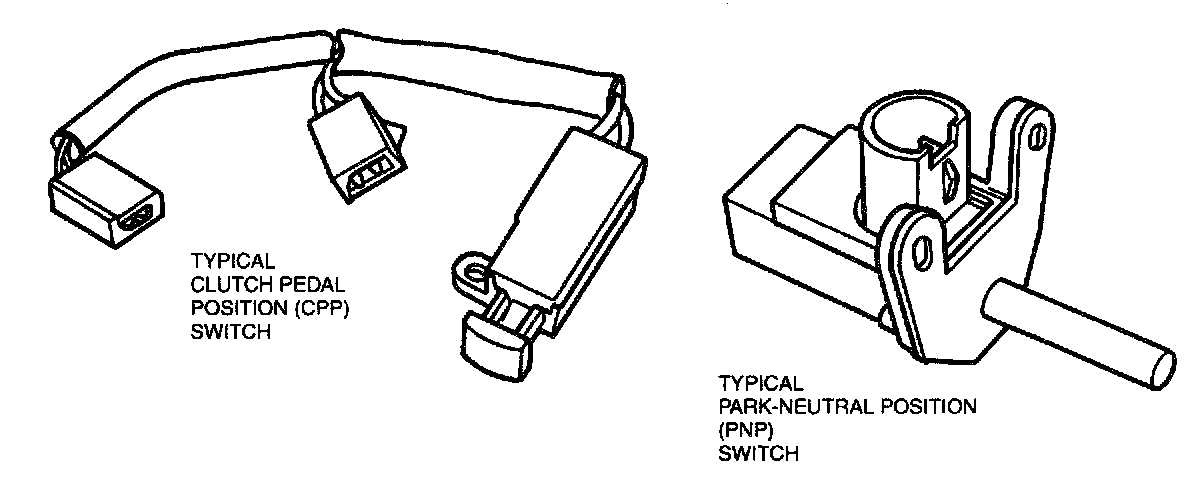 TYPICAL
CLUTCH PEDAL
POSITION (CPP)
SWITCH

TYPICAL
PARK-NEUTRAL POSITION
(PNP)
SWITCH