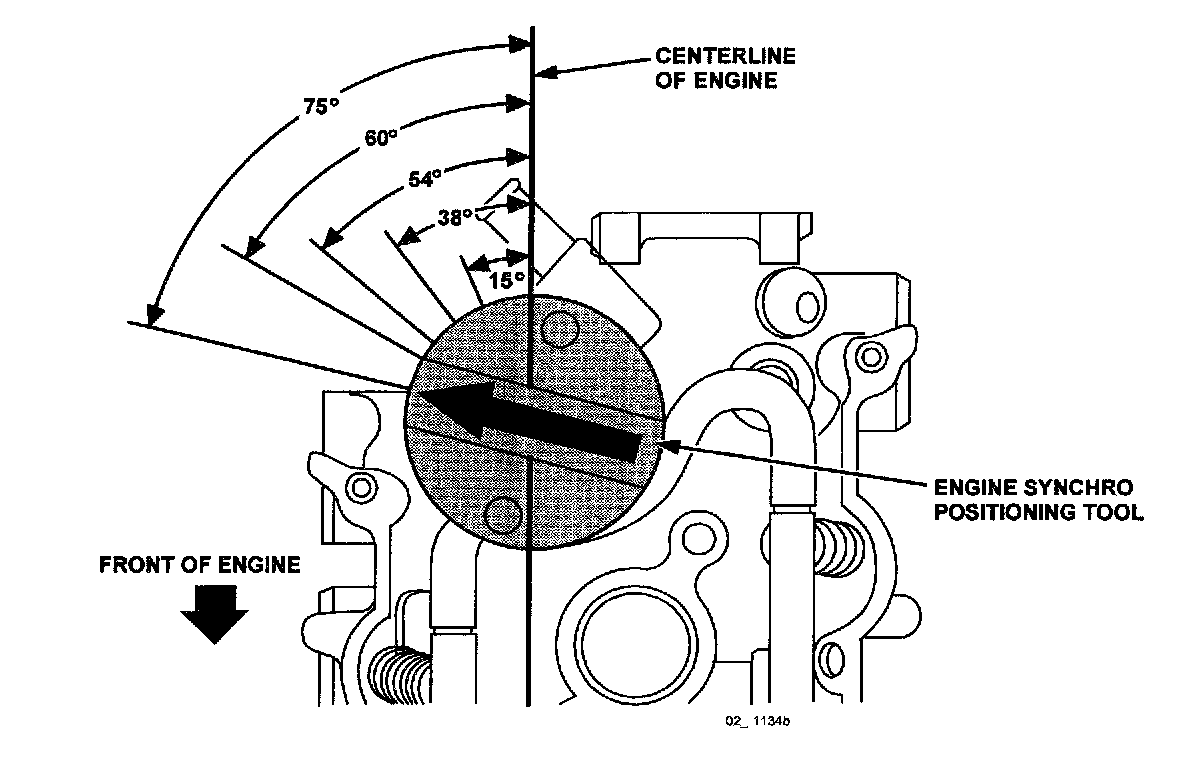 CENTERLINE OF ENGINE

75°

60°

54°

38°

15°

ENGINE SYNCHRO POSITIONING TOOL

FRONT OF ENGINE

02_ 1134b