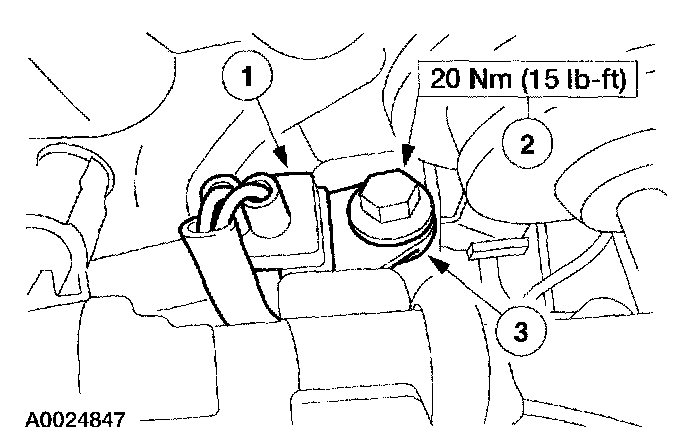 1

20 Nm (15 lb-ft)

2

3

A0024847