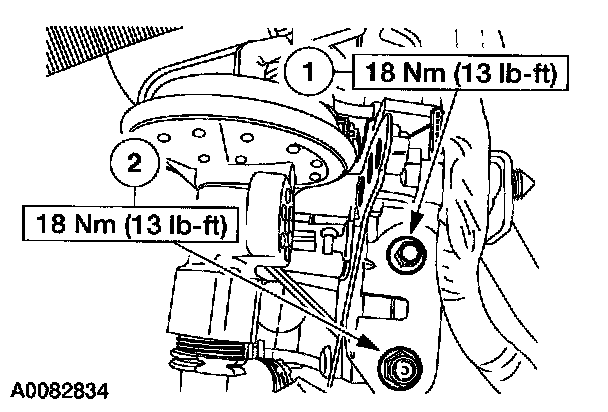 1
18 Nm (13 lb-ft)
2
18 Nm (13 lb-ft)
A0082834