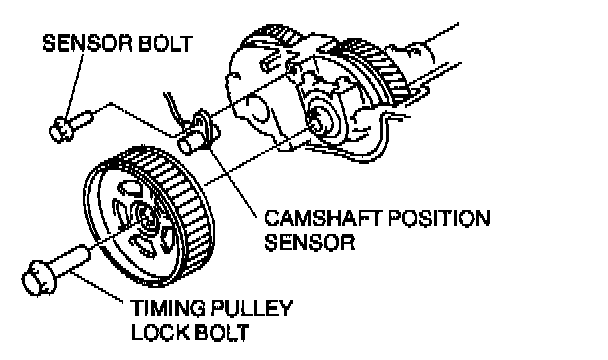 SENSOR BOLT

CAMSHAFT POSITION SENSOR

TIMING PULLEY LOCK BOLT