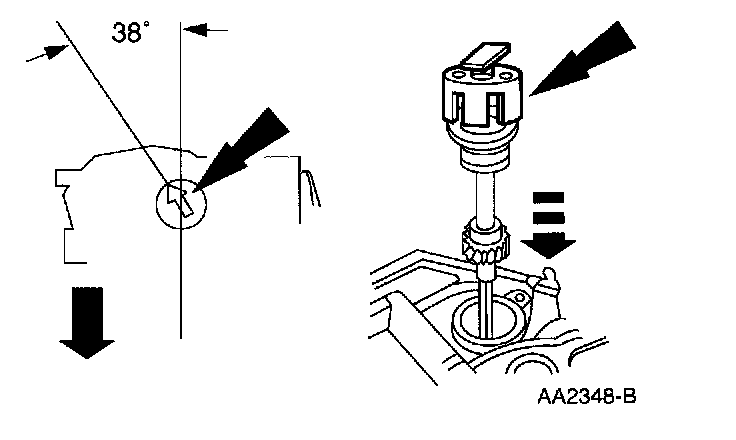 38°

AA2348-B