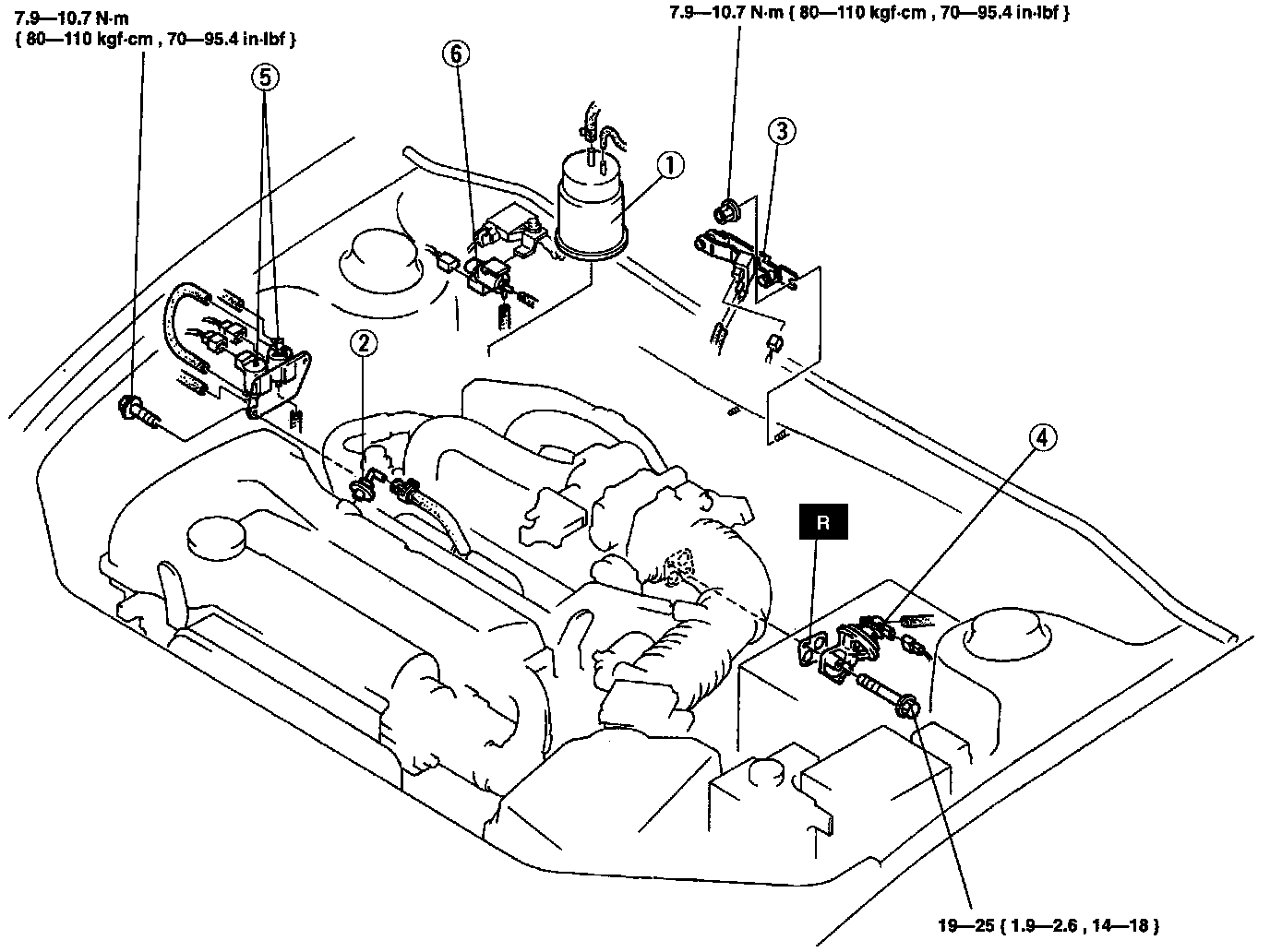 7.9—10.7 N·m
{ 80—110 kgf·cm , 70—95.4 in·lbf }

7.9—10.7 N·m { 80—110 kgf·cm , 70—95.4 in·lbf }

⑤

⑥

①

③

②

④

R

19—25 { 1.9—2.6 , 14—18 }