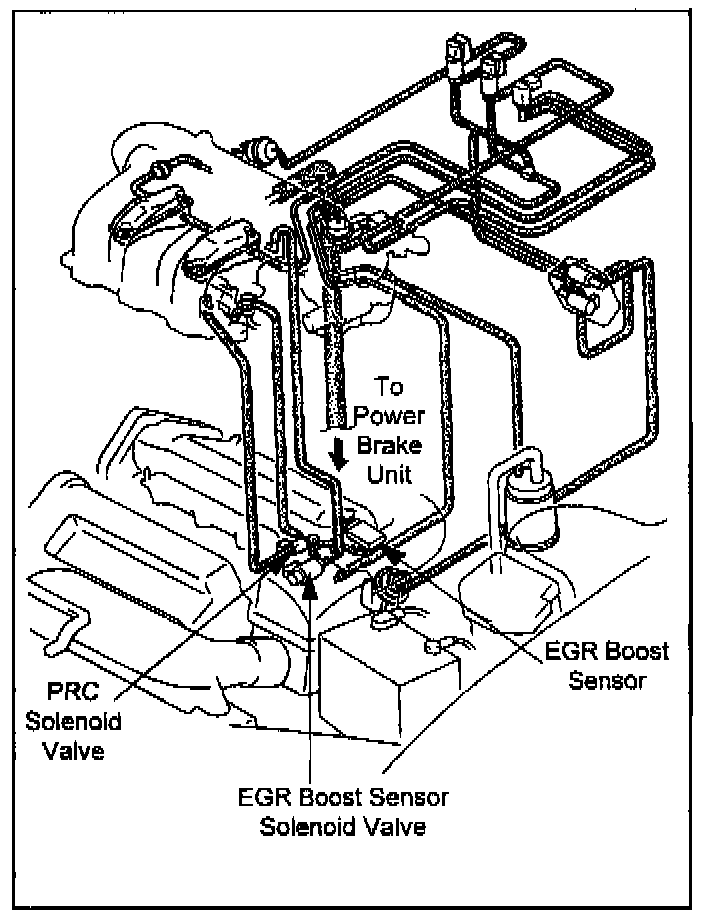 To Power Brake Unit

EGR Boost Sensor

PRC Solenoid Valve

EGR Boost Sensor Solenoid Valve