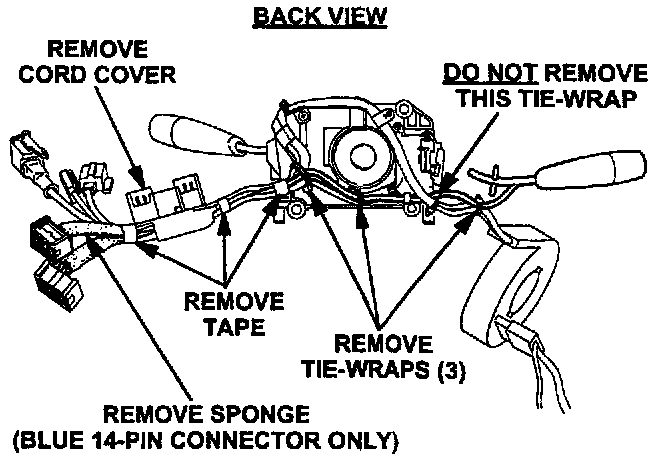 BACK VIEW

REMOVE CORD COVER

DO NOT REMOVE THIS TIE-WRAP

REMOVE TAPE

REMOVE TIE-WRAPS (3)

REMOVE SPONGE (BLUE 14-PIN CONNECTOR ONLY)