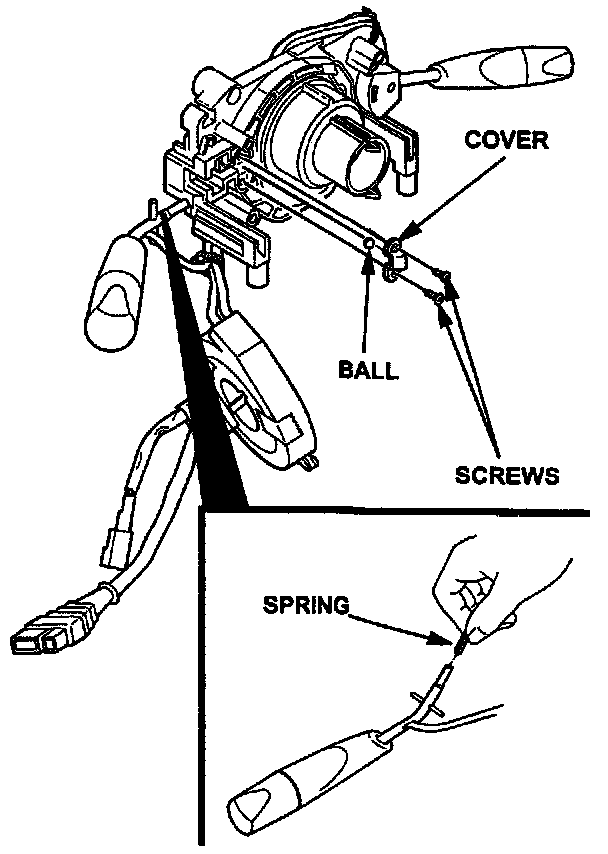 COVER

BALL

SCREWS

SPRING