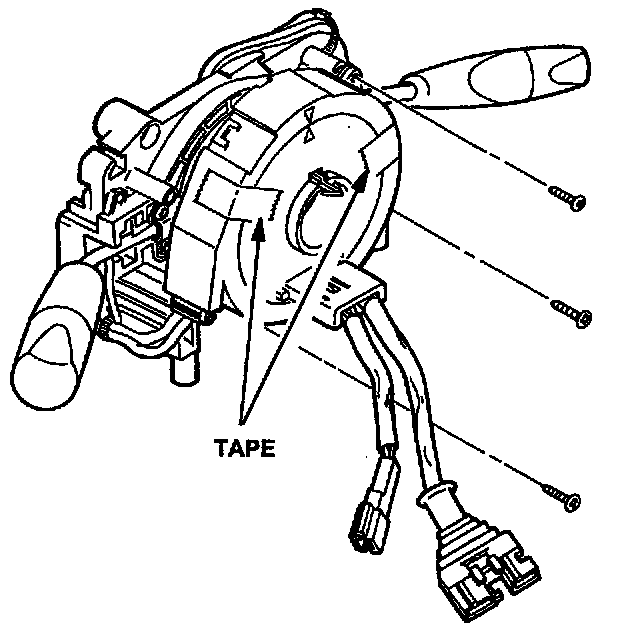 TAPE