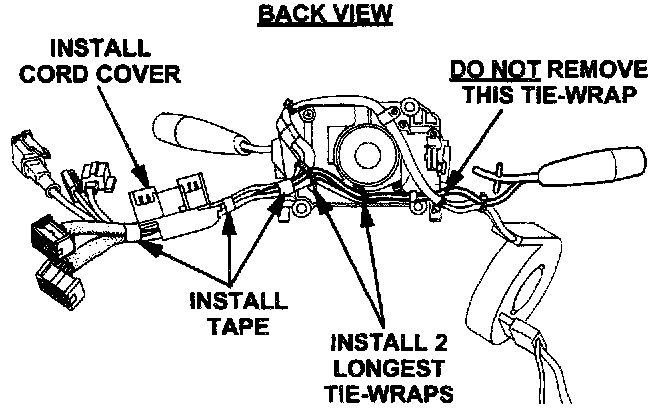 BACK VIEW

INSTALL CORD COVER

DO NOT REMOVE THIS TIE-WRAP

INSTALL TAPE

INSTALL 2 LONGEST TIE-WRAPS