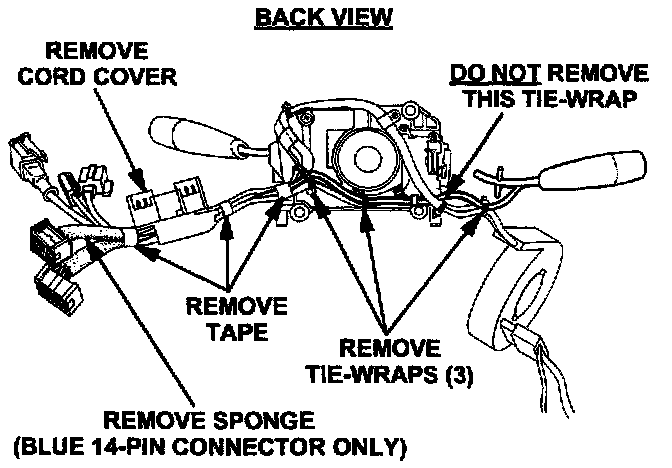 BACK VIEW

REMOVE CORD COVER

DO NOT REMOVE THIS TIE-WRAP

REMOVE TAPE

REMOVE TIE-WRAPS (3)

REMOVE SPONGE (BLUE 14-PIN CONNECTOR ONLY)