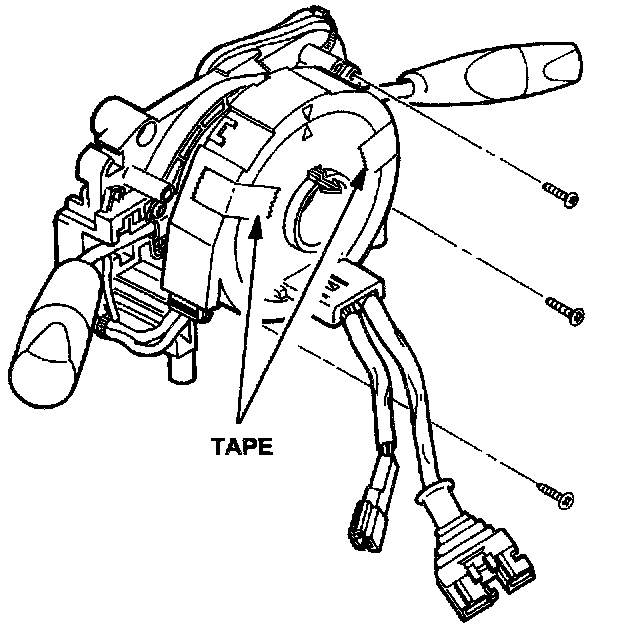 TAPE