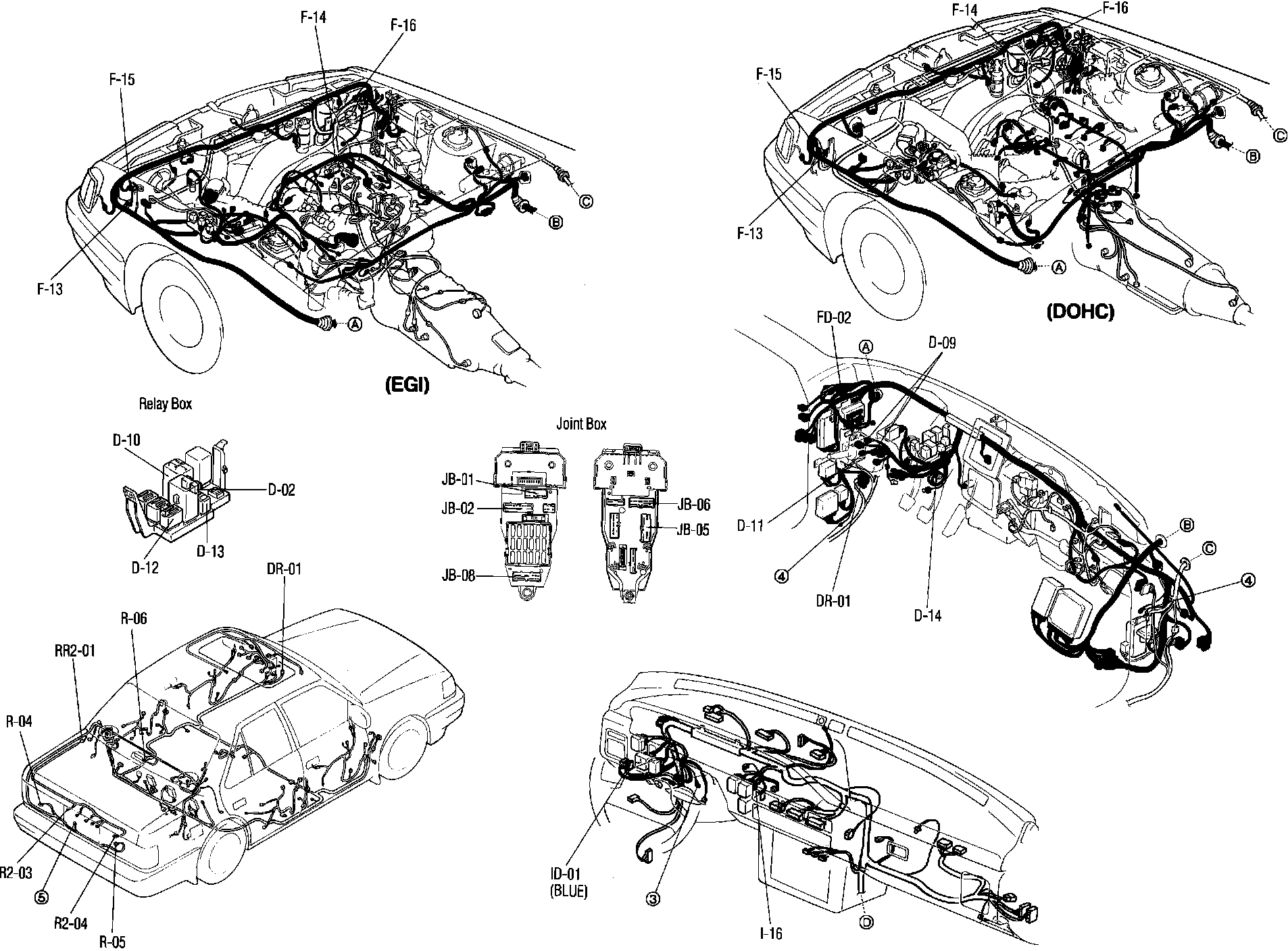 F-14
F-16
F-15
Ⓒ
Ⓑ
F-13
Ⓐ
(EGI)

F-14
F-16
F-15
Ⓒ
Ⓑ
F-13
Ⓐ
(DOHC)

Relay Box
D-10
D-02
D-12
D-13

Joint Box
JB-01
JB-02
JB-08
JB-06
JB-05

FD-02
Ⓐ
D-09
D-11
④
DR-01
D-14
Ⓑ
Ⓒ
④

DR-01
R-06
RR2-01
R-04
R2-03
⑤
R2-04
R-05

ID-01
(BLUE)
③
I-16
Ⓓ