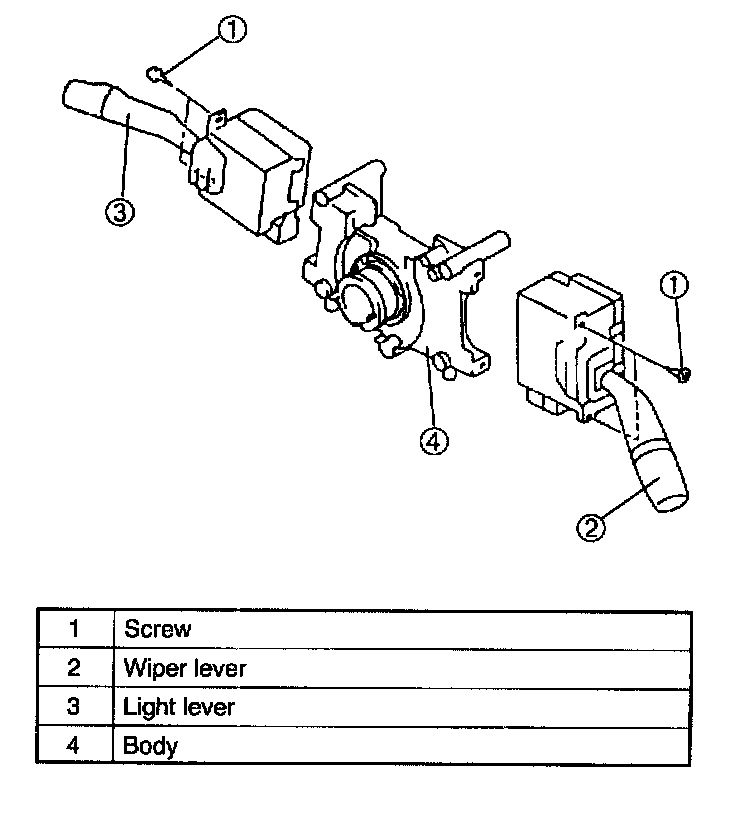 ①
③
①
④
②

| 1 | Screw |
|---|---|
| 2 | Wiper lever |
| 3 | Light lever |
| 4 | Body |