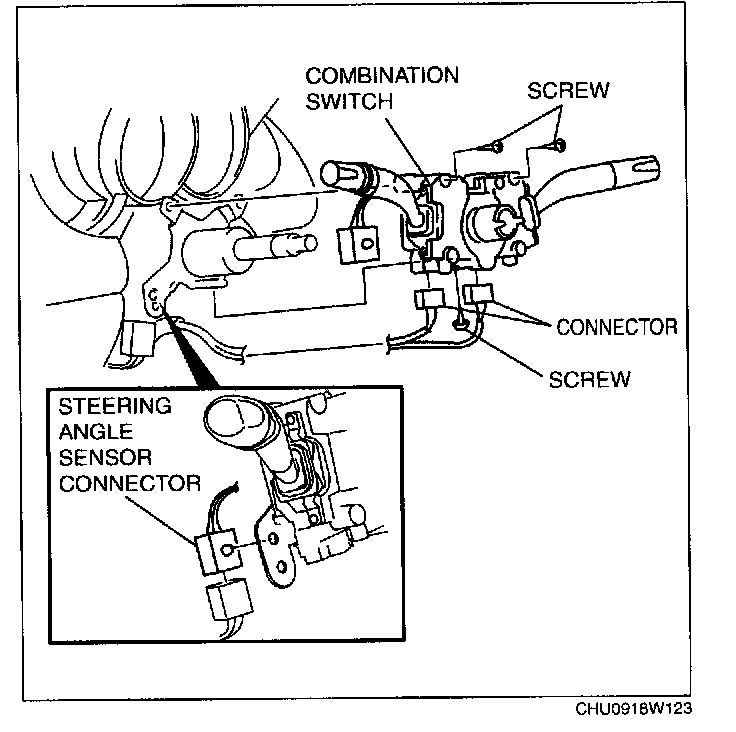 COMBINATION SWITCH

SCREW

CONNECTOR

SCREW

STEERING ANGLE SENSOR CONNECTOR

CHU0918W123