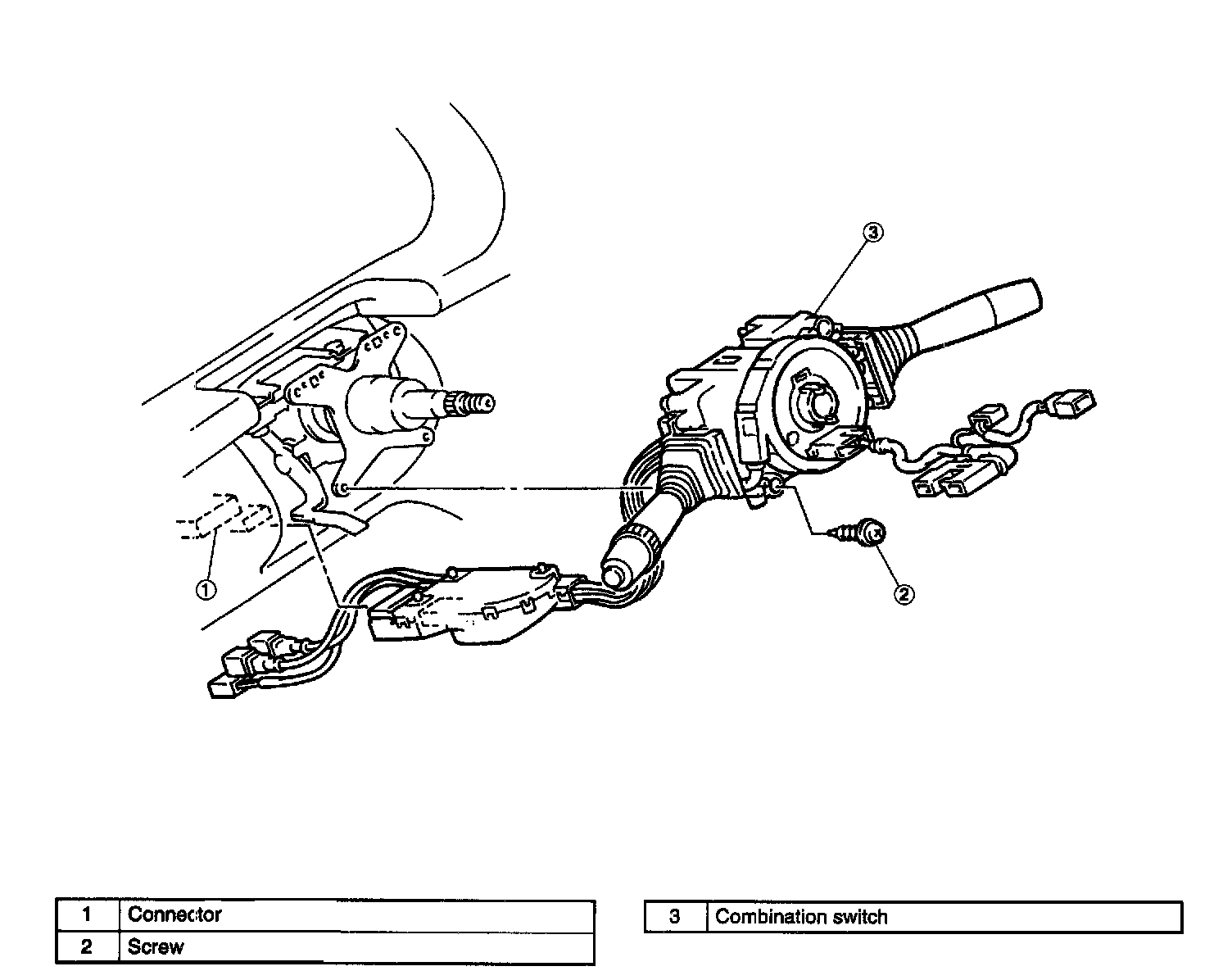 ③

①

②

| 1 | Connector |
|---|---|
| 2 | Screw |

| 3 | Combination switch |
|---|---|