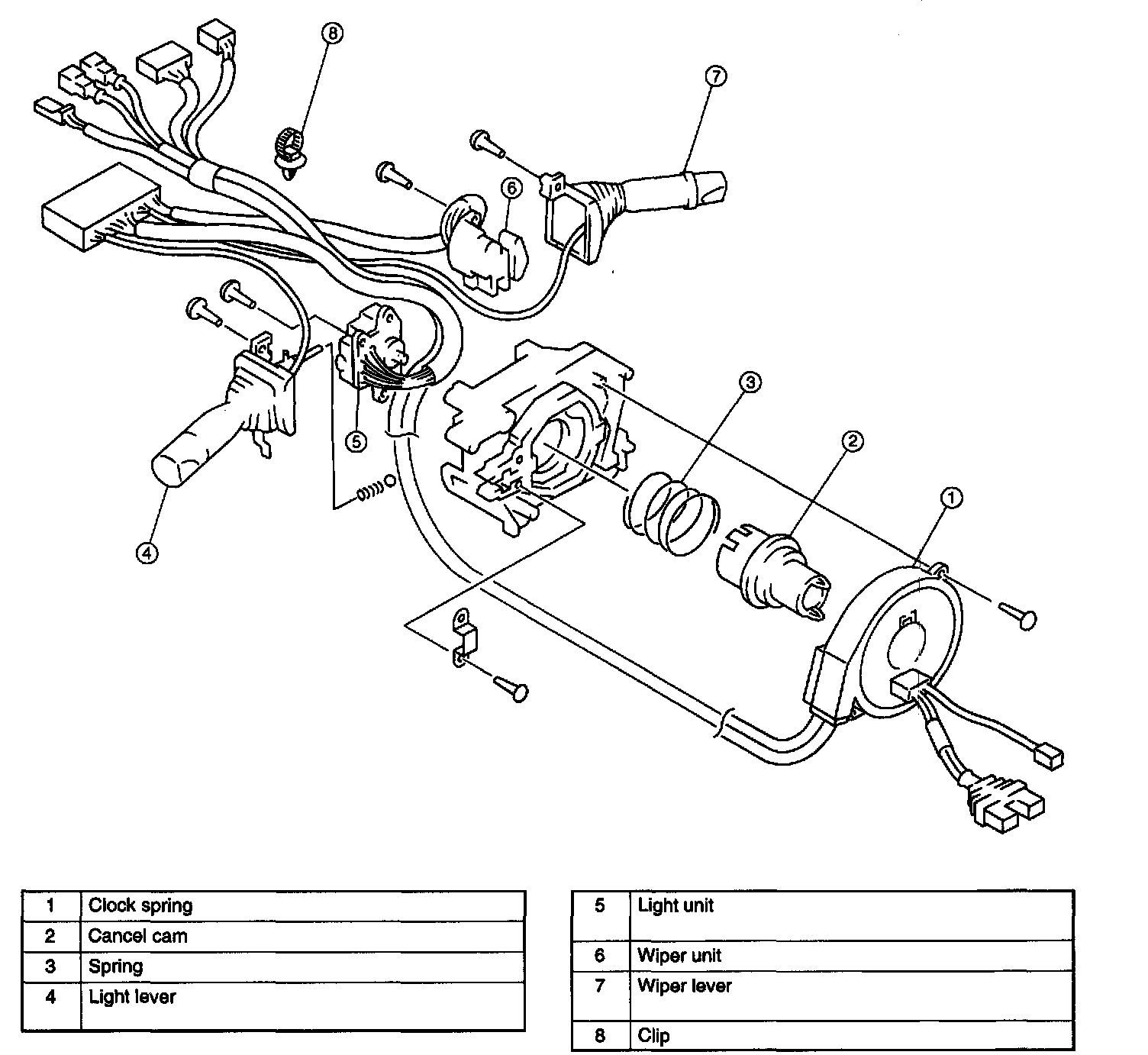 8
7
6
5
4
3
2
1

| 1 | Clock spring |
|---|---|
| 2 | Cancel cam |
| 3 | Spring |
| 4 | Light lever |

| 5 | Light unit |
|---|---|
| 6 | Wiper unit |
| 7 | Wiper lever |
| 8 | Clip |