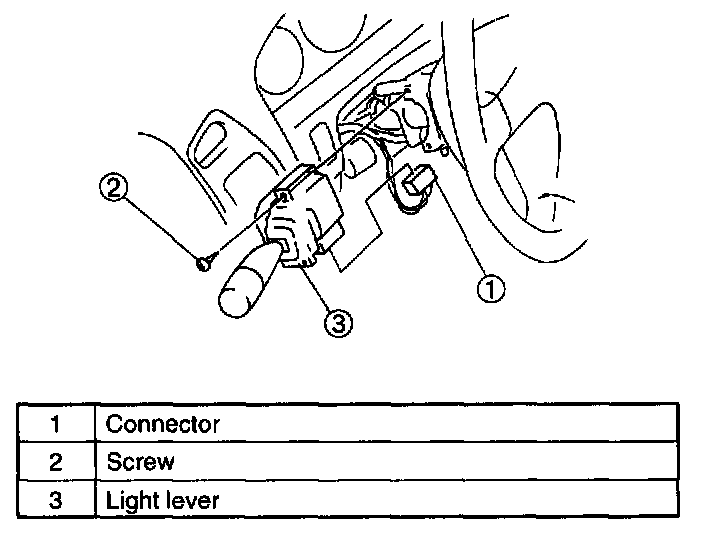 2

1

3

| 1 | Connector |
|---|---|
| 2 | Screw |
| 3 | Light lever |