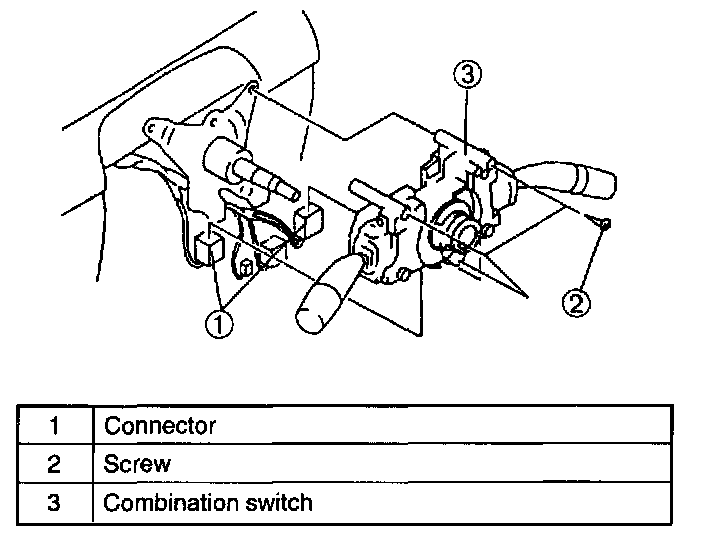 3

2

1

| 1 | Connector |
|---|---|
| 2 | Screw |
| 3 | Combination switch |