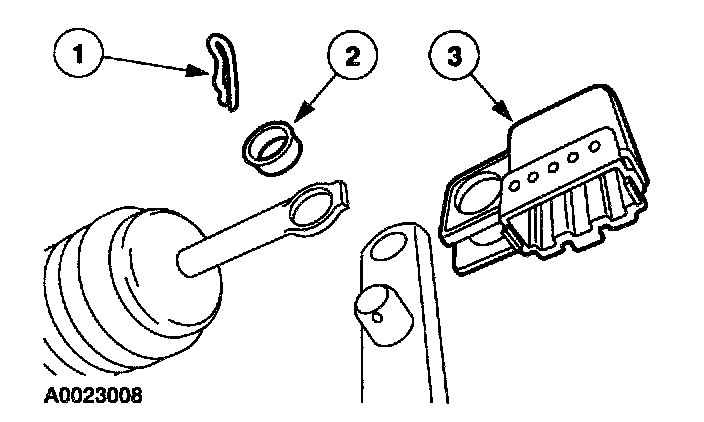 1
2
3
A0023008