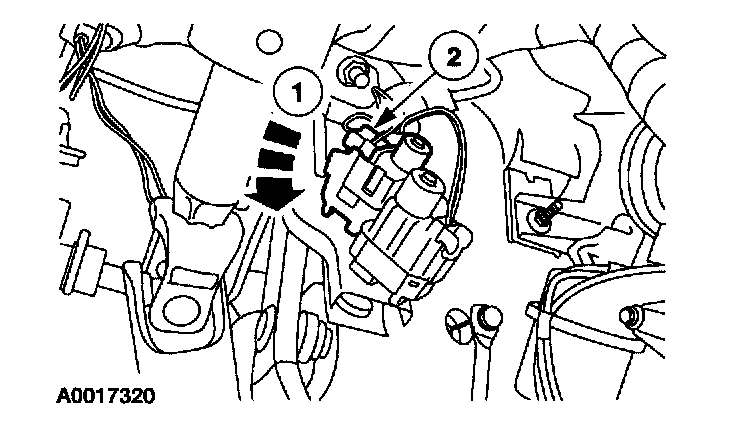 1
2
A0017320