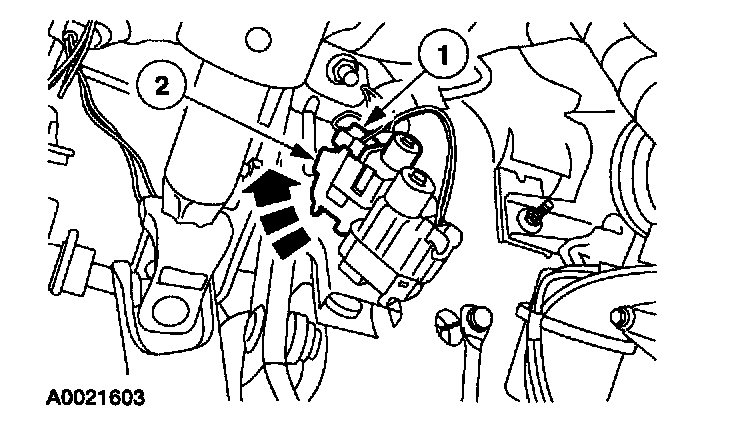 1
2
A0021603