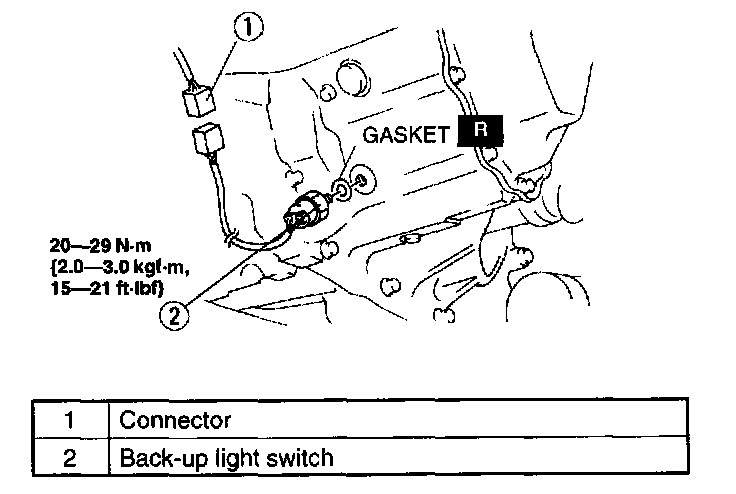 1

GASKET R

20—29 N·m {2.0—3.0 kgf·m, 15—21 ft·lbf}

2

| 1 | Connector |
|---|---|
| 2 | Back-up light switch |