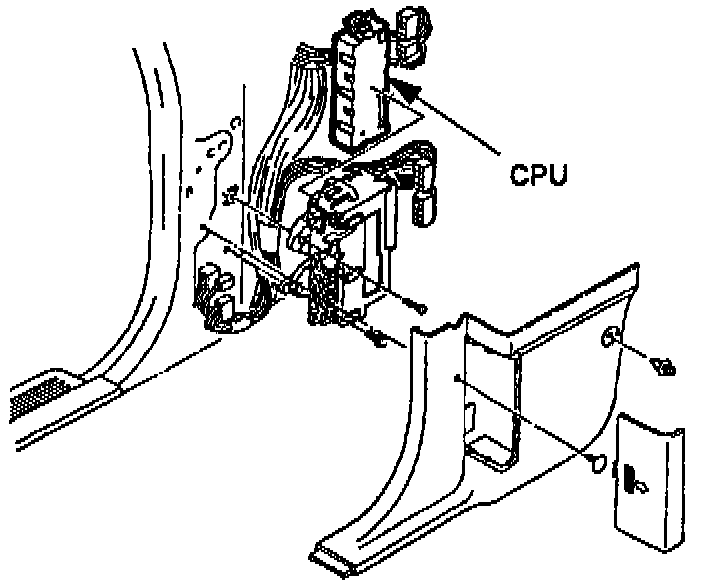 CPU