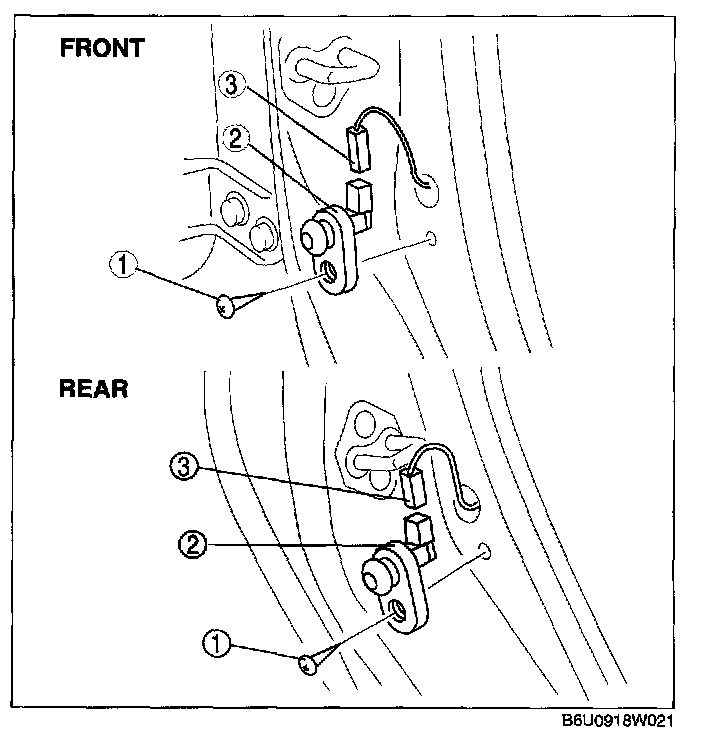 FRONT

3

2

1

REAR

3

2

1

B6U0918W021