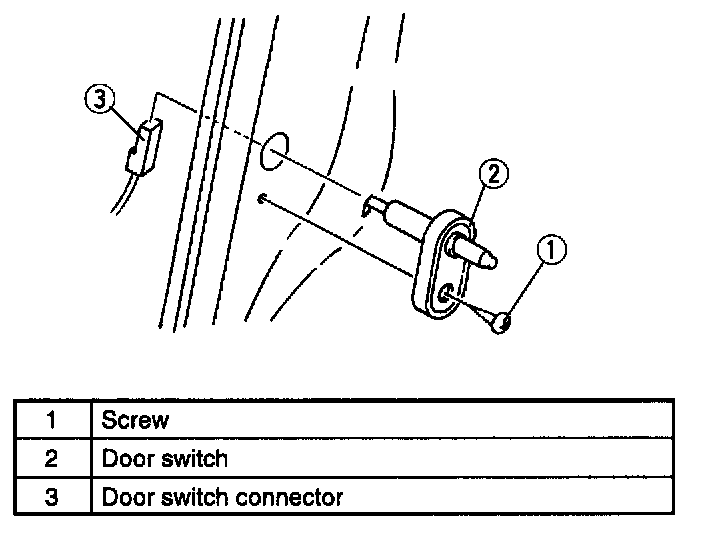 3

2

1

| 1 | Screw |
|---|---|
| 2 | Door switch |
| 3 | Door switch connector |