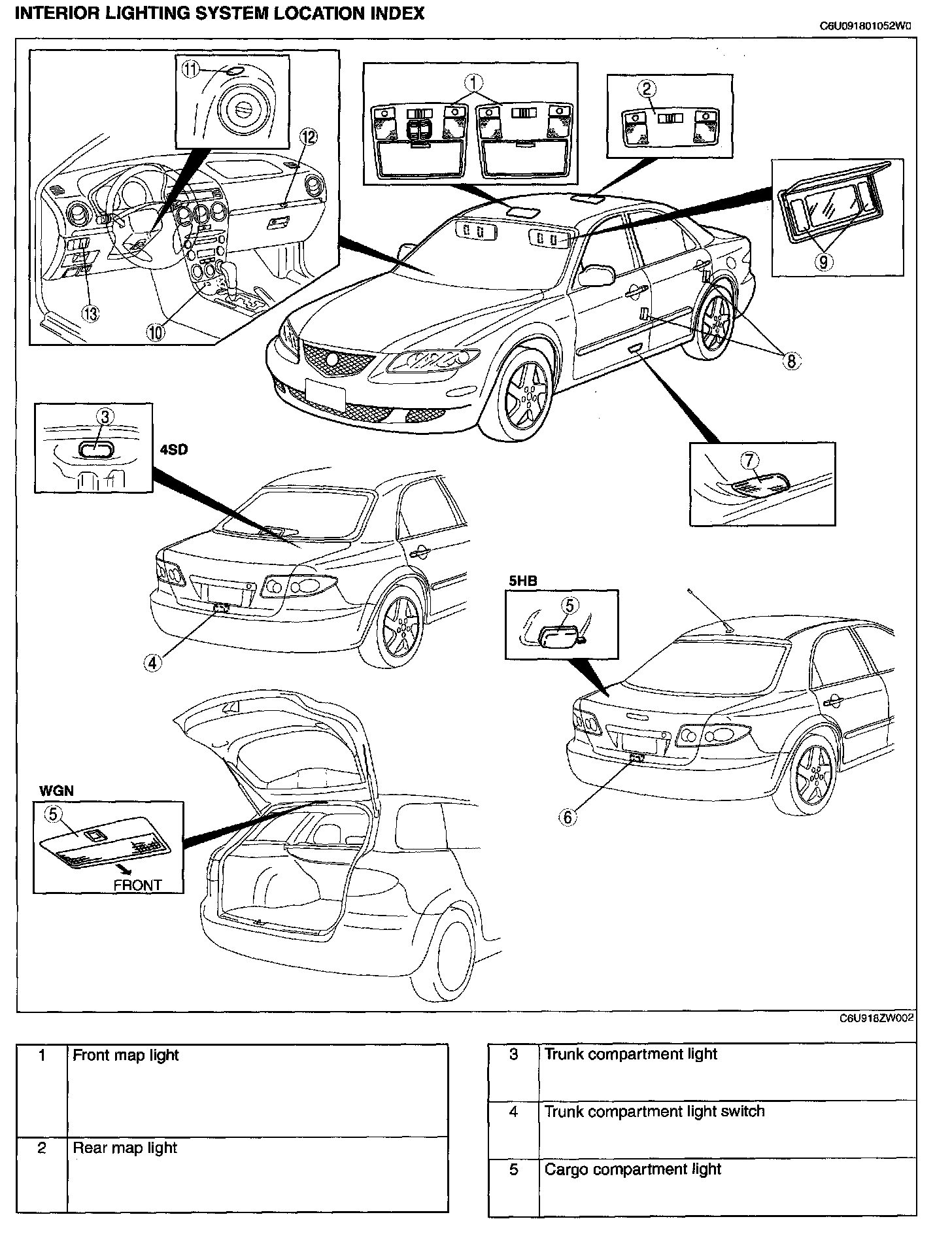 INTERIOR LIGHTING SYSTEM LOCATION INDEX

C6U091801052W0

11
12
13
10
1
2
9
8
7
3
4SD
4
5HB
5
6
WGN
5
FRONT

C6U918ZW002

| 1 | Front map light |
|---|---|
| 2 | Rear map light |

| 3 | Trunk compartment light |
|---|---|
| 4 | Trunk compartment light switch |
| 5 | Cargo compartment light |