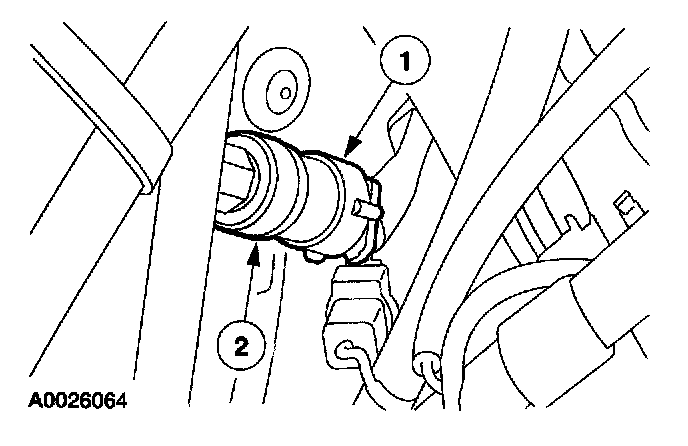 1
2
A0026064