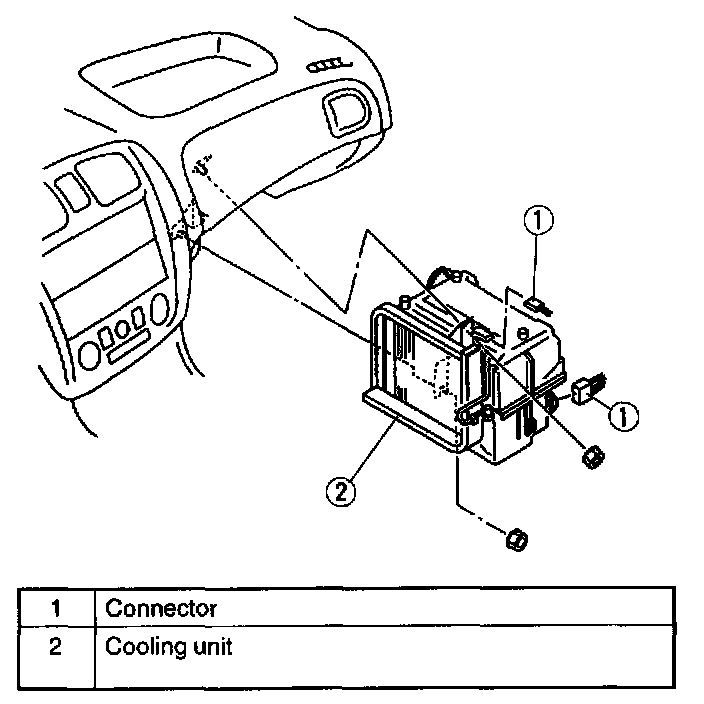 ①
①
②

| 1 | Connector |
|---|---|
| 2 | Cooling unit |