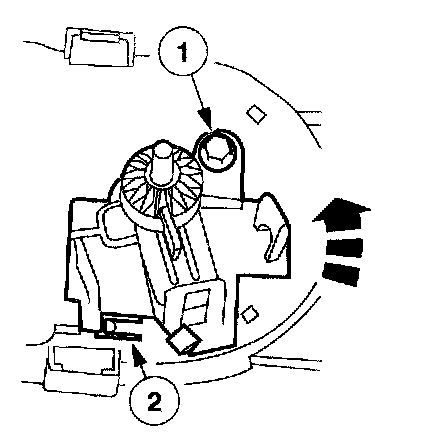 1
2