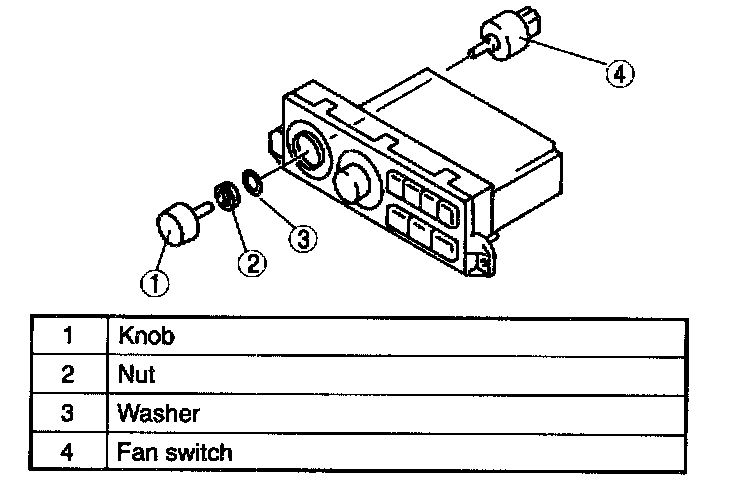 4

3

2

1

| 1 | Knob |
|---|---|
| 2 | Nut |
| 3 | Washer |
| 4 | Fan switch |