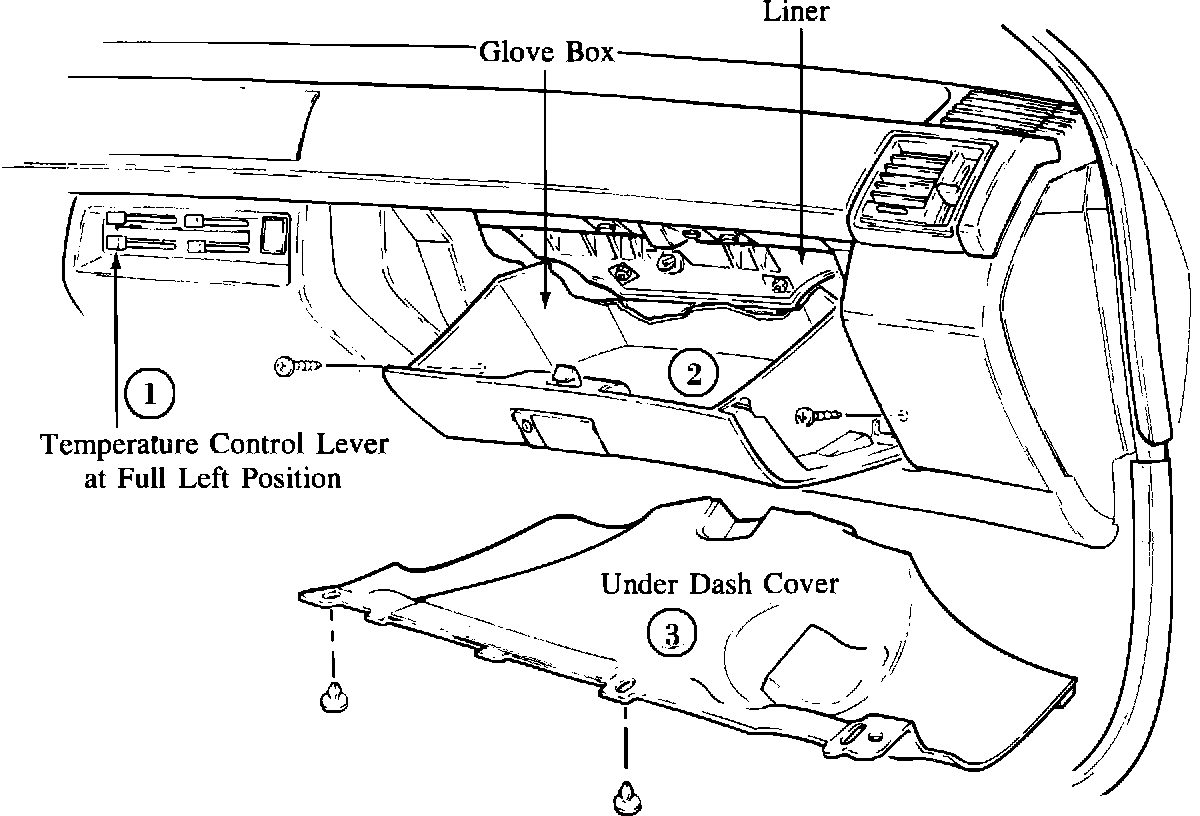 Liner

Glove Box

1

Temperature Control Lever at Full Left Position

2

Under Dash Cover

3