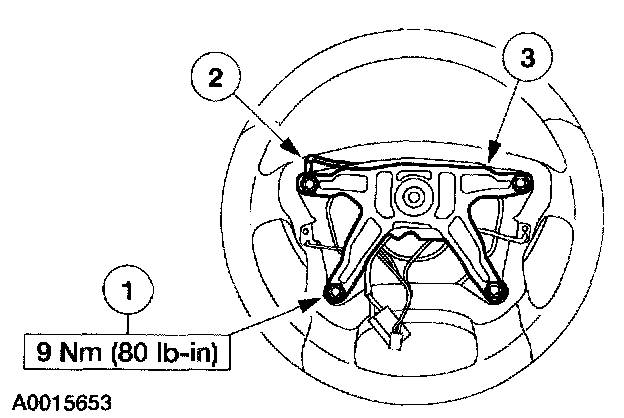 2

3

1

9 Nm (80 lb-in)

A0015653