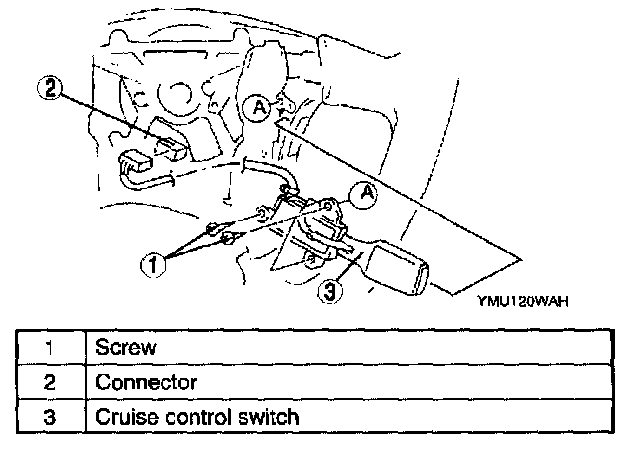 2

A

A

1

3

YMU120WAH

| 1 | Screw |
|---|---|
| 2 | Connector |
| 3 | Cruise control switch |