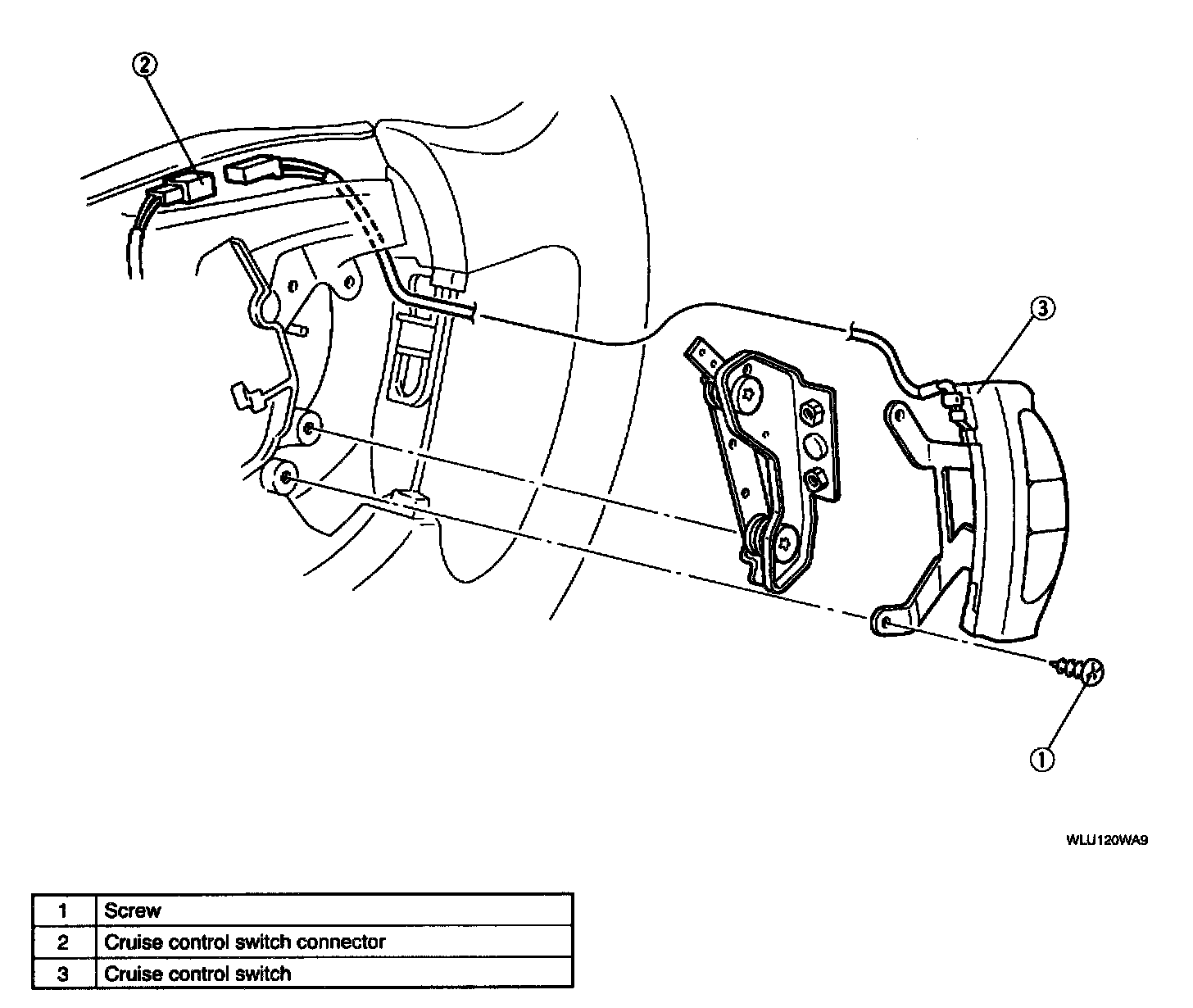 2

3

1

WLU120WA9

| 1 | Screw |
|---|---|
| 2 | Cruise control switch connector |
| 3 | Cruise control switch |