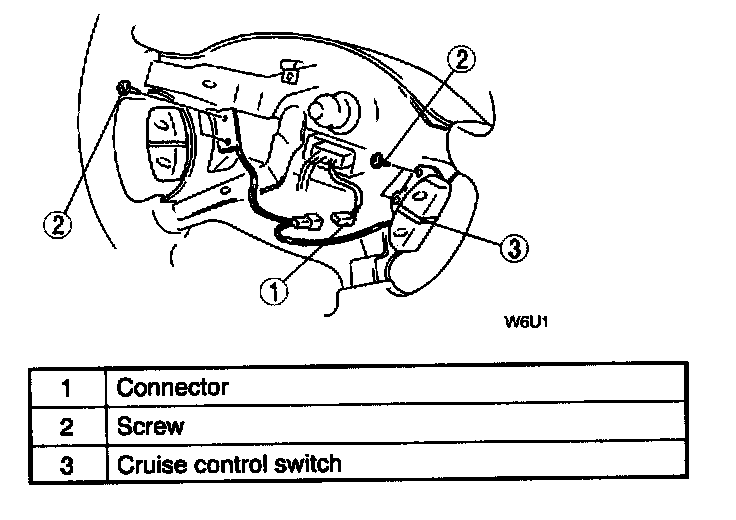 2

2

3

1

W6U1

| 1 | Connector |
|---|---|
| 2 | Screw |
| 3 | Cruise control switch |