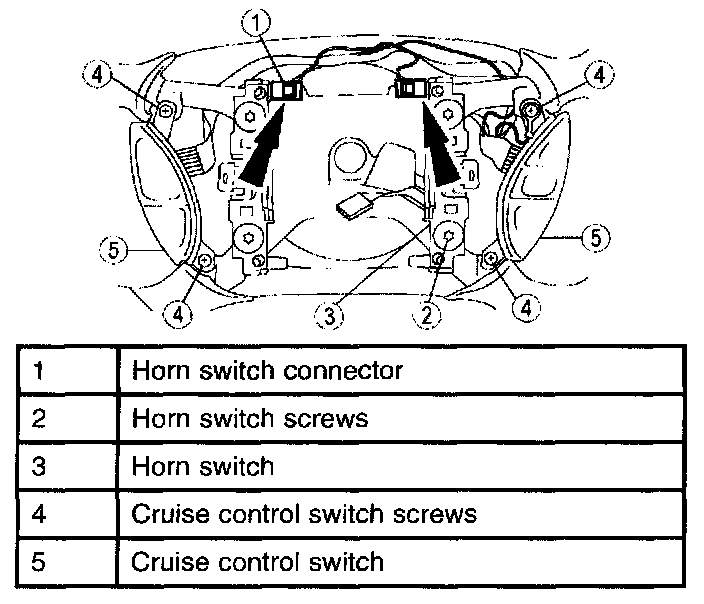 1
4
4
5
5
4
3
2
4

| 1 | Horn switch connector |
|---|---|
| 2 | Horn switch screws |
| 3 | Horn switch |
| 4 | Cruise control switch screws |
| 5 | Cruise control switch |