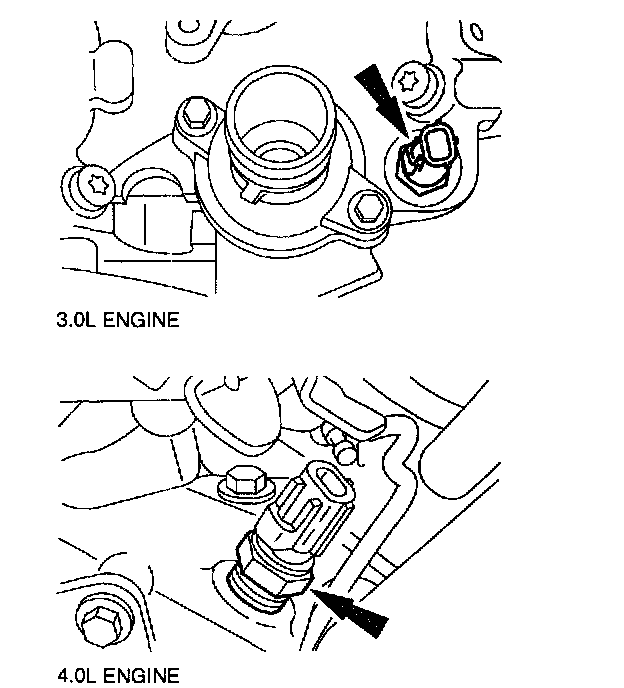 3.0L ENGINE

4.0L ENGINE