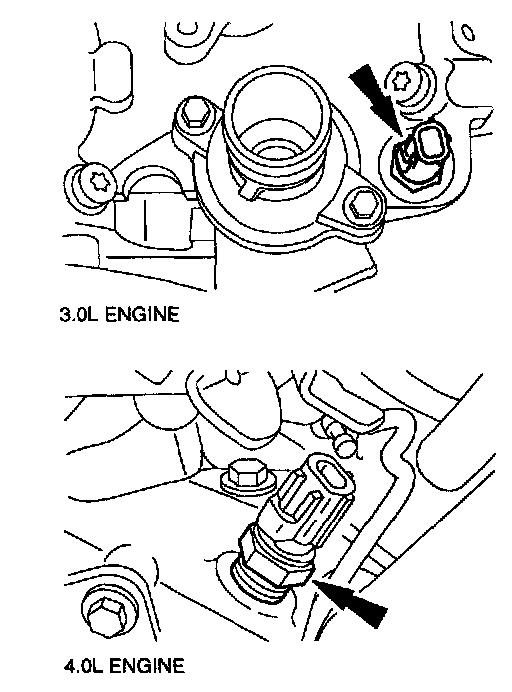 3.0L ENGINE

4.0L ENGINE