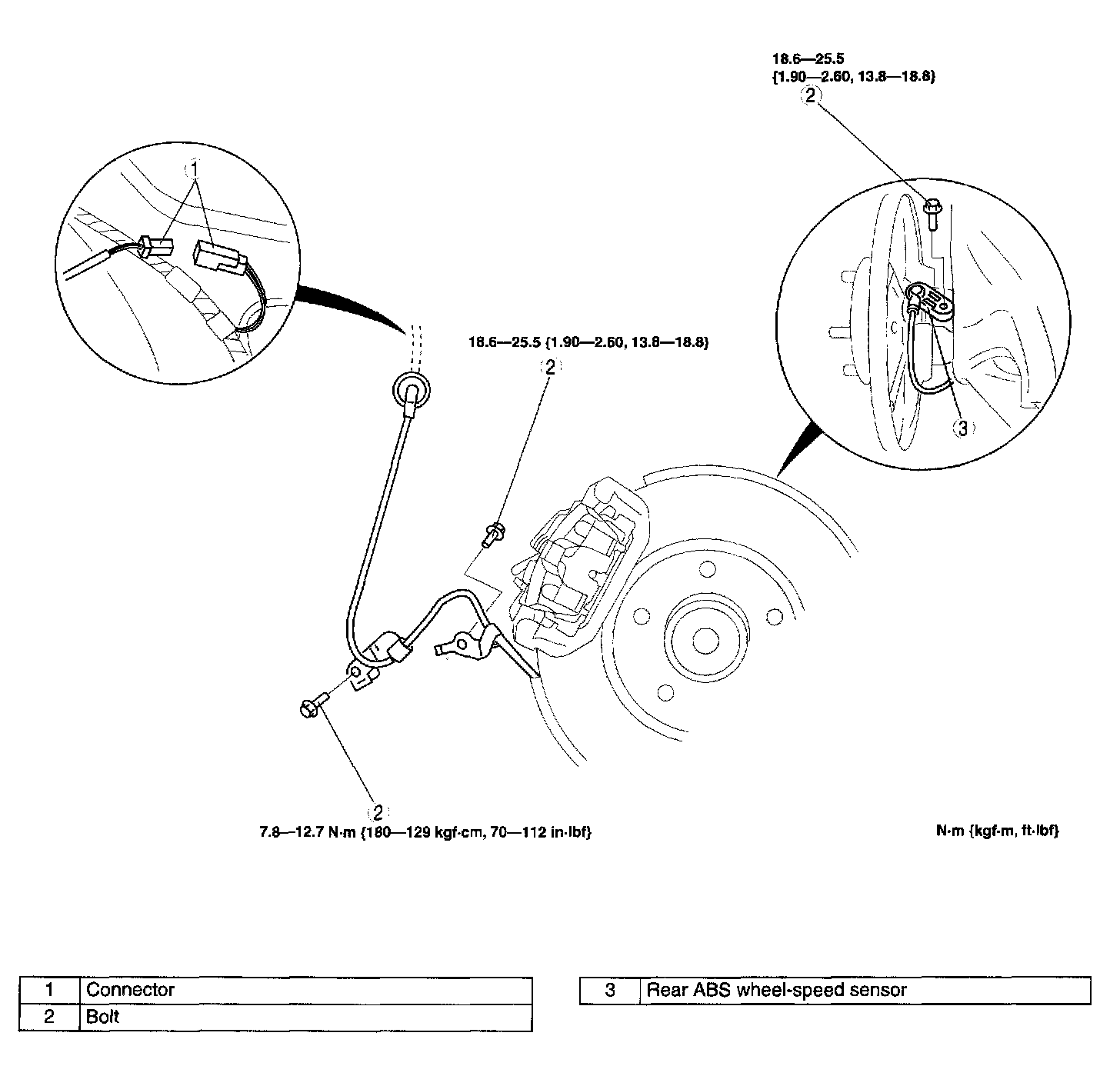 18.6—25.5
{1.90—2.60, 13.8—18.8}
2

1

18.6—25.5 {1.90—2.60, 13.8—18.8}
2

3

2
7.8—12.7 N·m {180—129 kgf·cm, 70—112 in·lbf}

N·m {kgf·m, ft·lbf}

| 1 | Connector |
|---|---|
| 2 | Bolt |

| 3 | Rear ABS wheel-speed sensor |
|---|---|