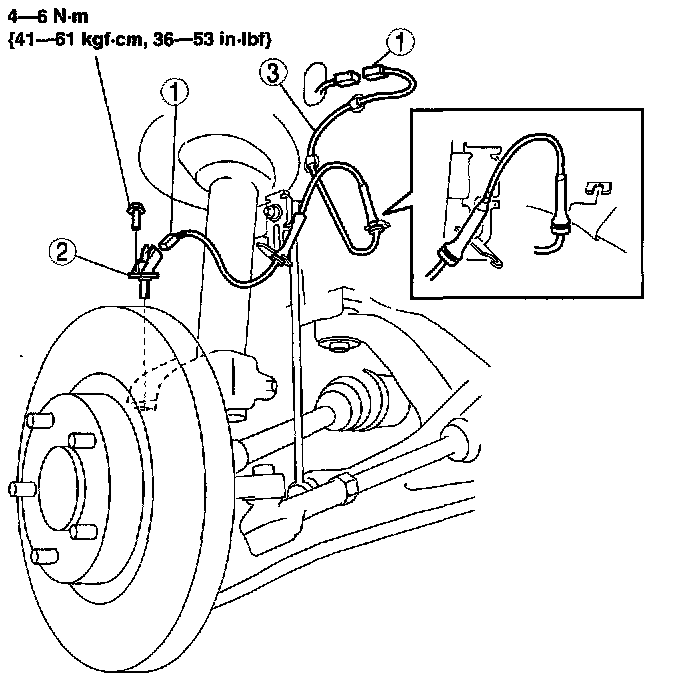 4—6 N·m
{41—61 kgf·cm, 36—53 in·lbf}

1

3

1

2