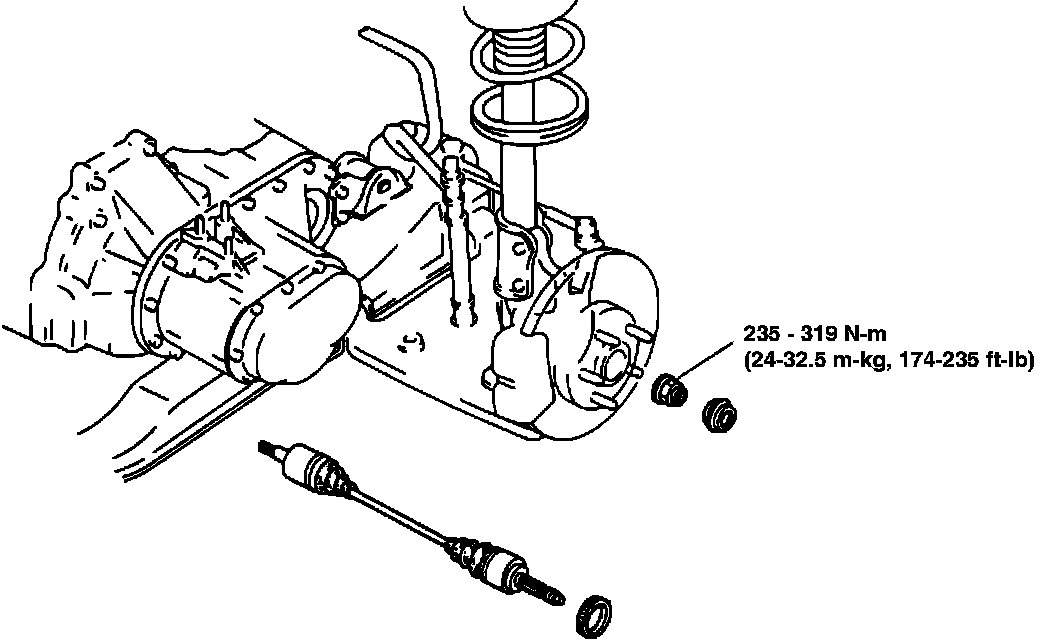 235 - 319 N-m
(24-32.5 m-kg, 174-235 ft-lb)