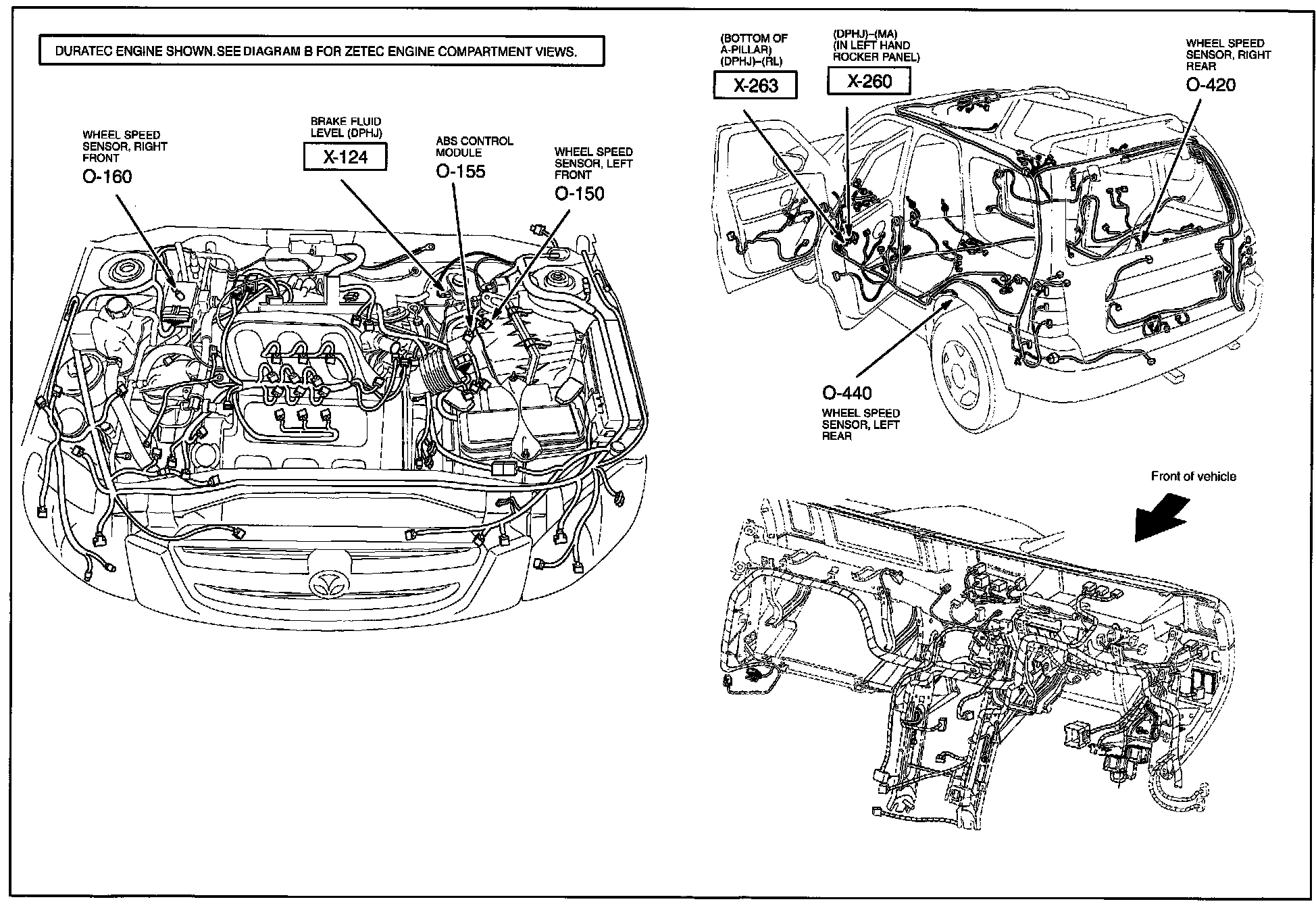 DURATEC ENGINE SHOWN.SEE DIAGRAM B FOR ZETEC ENGINE COMPARTMENT VIEWS.

WHEEL SPEED SENSOR, RIGHT FRONT
O-160

BRAKE FLUID LEVEL (DPHJ)
X-124

ABS CONTROL MODULE
O-155

WHEEL SPEED SENSOR, LEFT FRONT
O-150

(BOTTOM OF A-PILLAR) (DPHJ)–(RL)
X-263

(DPHJ)–(MA) (IN LEFT HAND ROCKER PANEL)
X-260

WHEEL SPEED SENSOR, RIGHT REAR
O-420

O-440
WHEEL SPEED SENSOR, LEFT REAR

Front of vehicle