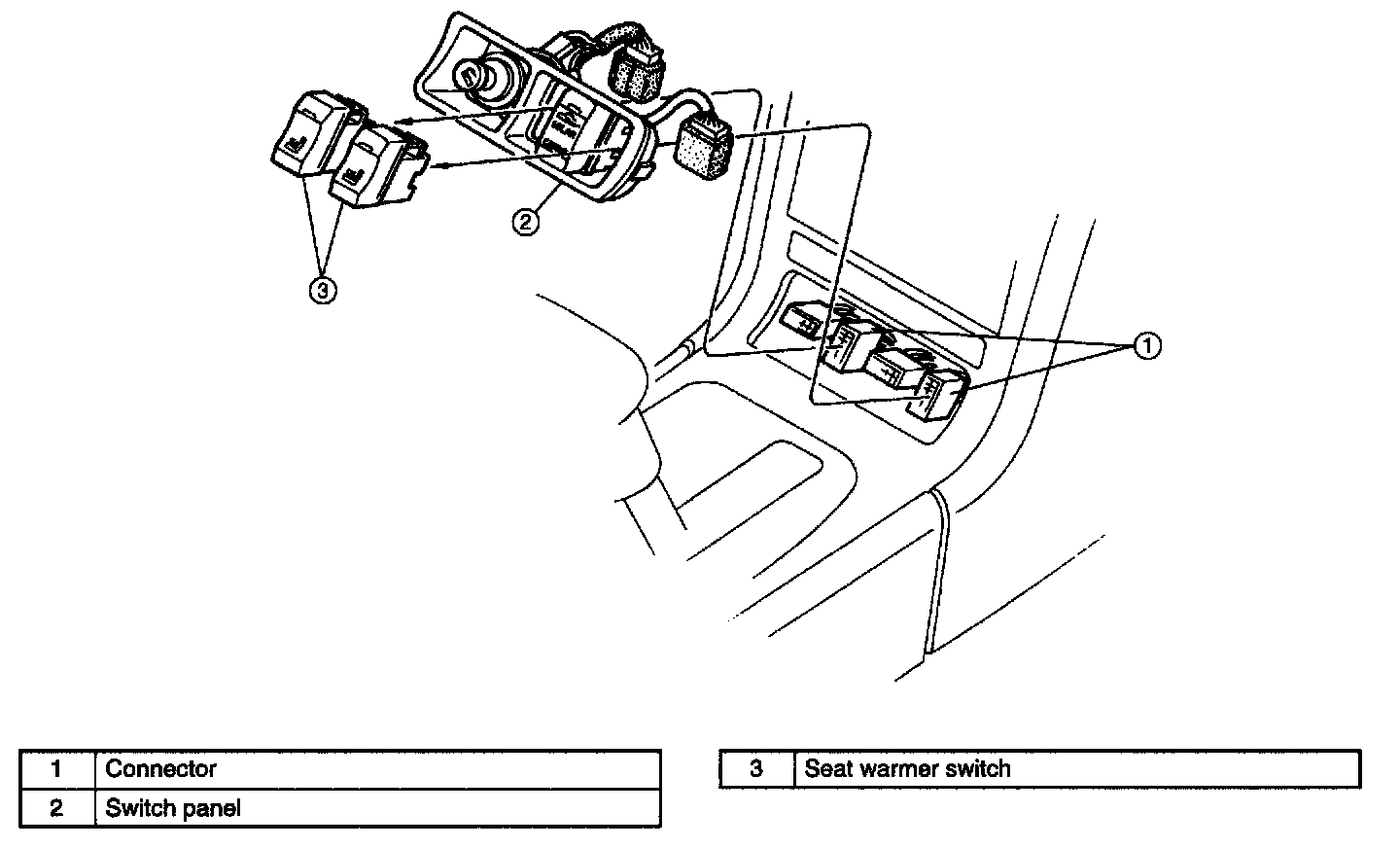 ②

③

①

| 1 | Connector |
|---|---|
| 2 | Switch panel |

| 3 | Seat warmer switch |
|---|---|