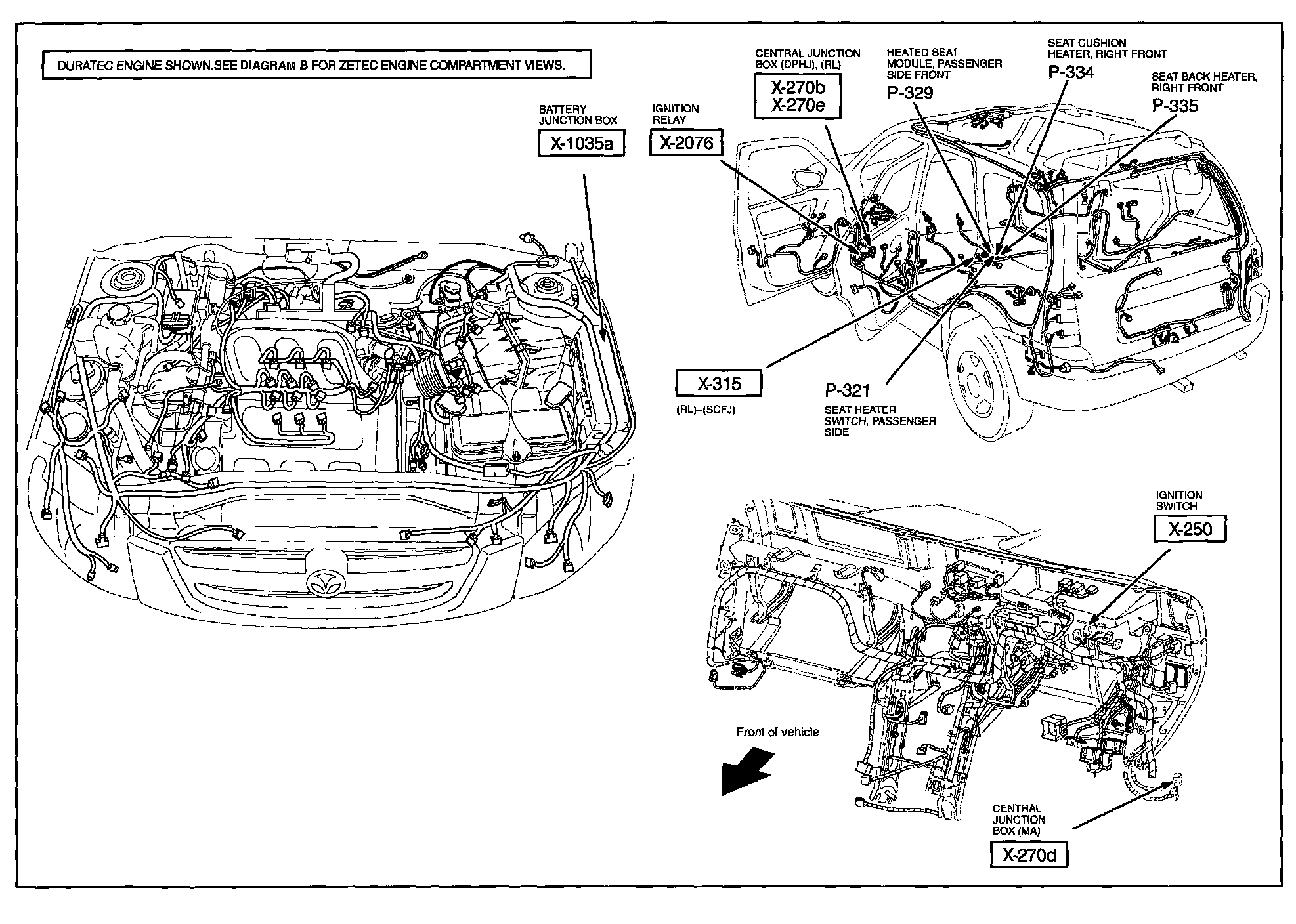 DURATEC ENGINE SHOWN.SEE DIAGRAM B FOR ZETEC ENGINE COMPARTMENT VIEWS.

BATTERY JUNCTION BOX
X-1035a

IGNITION RELAY
X-2076

CENTRAL JUNCTION BOX (DPHJ), (RL)
X-270b
X-270e

HEATED SEAT MODULE, PASSENGER SIDE FRONT
P-329

SEAT CUSHION HEATER, RIGHT FRONT
P-334

SEAT BACK HEATER, RIGHT FRONT
P-335

X-315
(RL)–(SCFJ)

P-321
SEAT HEATER SWITCH, PASSENGER SIDE

IGNITION SWITCH
X-250

Front of vehicle

CENTRAL JUNCTION BOX (MA)
X-270d